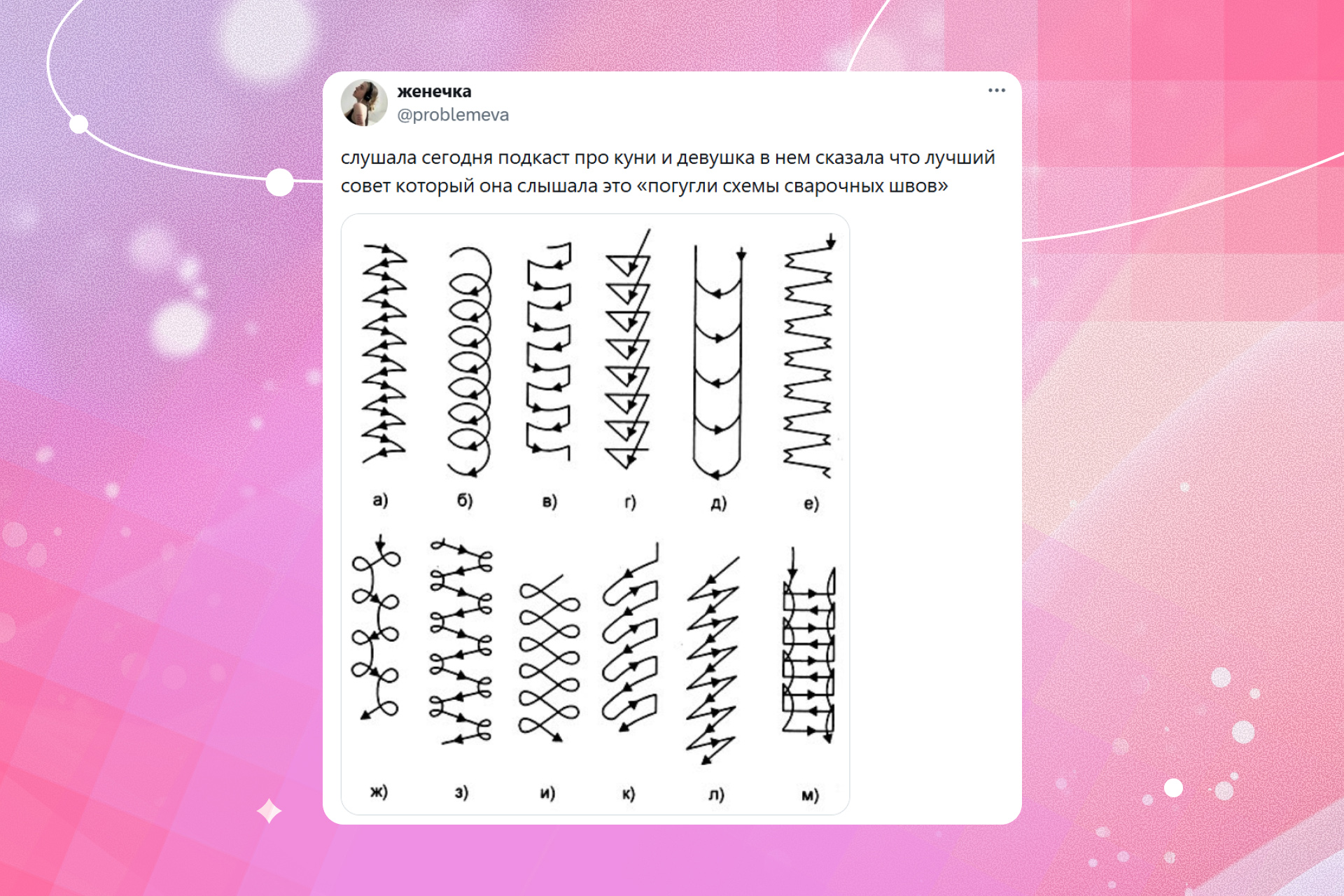 женечка
@problemeva

слушала сегодня подкаст про куни и девушка в нем сказала что лучший совет который она слышала это «погугли схемы сварочных швов»

а) б) в) г) д) е)

ж) з) и) к) л) м)